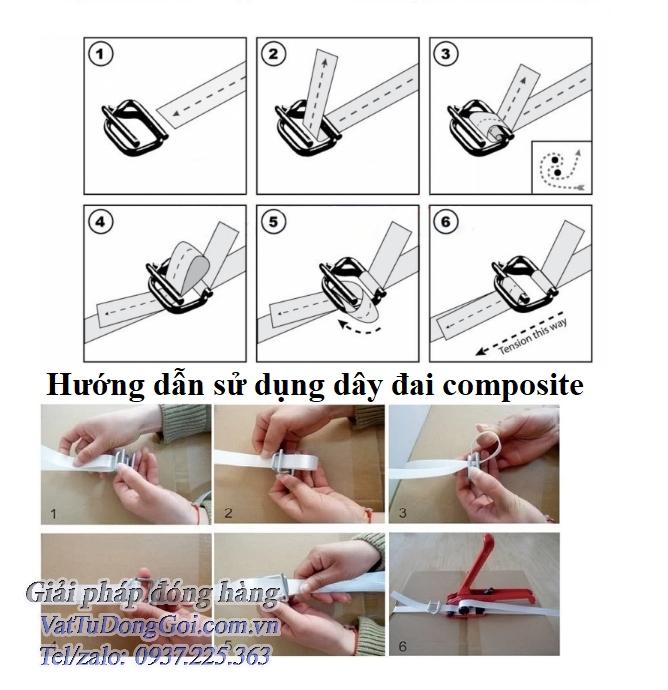 1
2
3
4
5
6
Tension this way

Hướng dẫn sử dụng dây đai composite

1
2
3
5
6

Giải pháp đóng hàng
VatTuDongGoi.com.vn
Tel/zalo: 0937.225.363