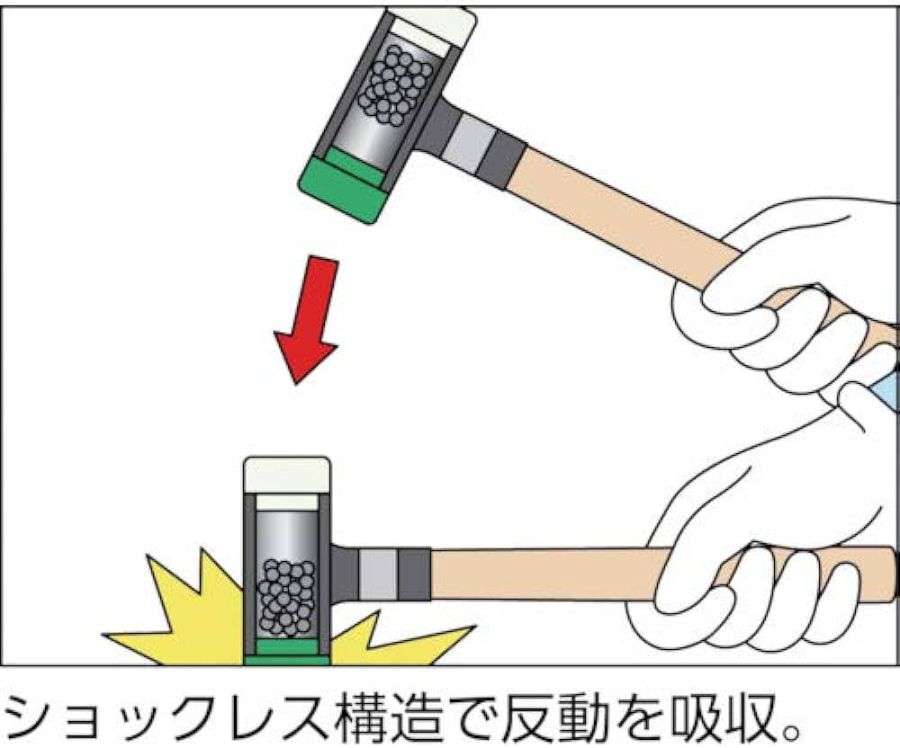 ショックレス構造で反動を吸収。